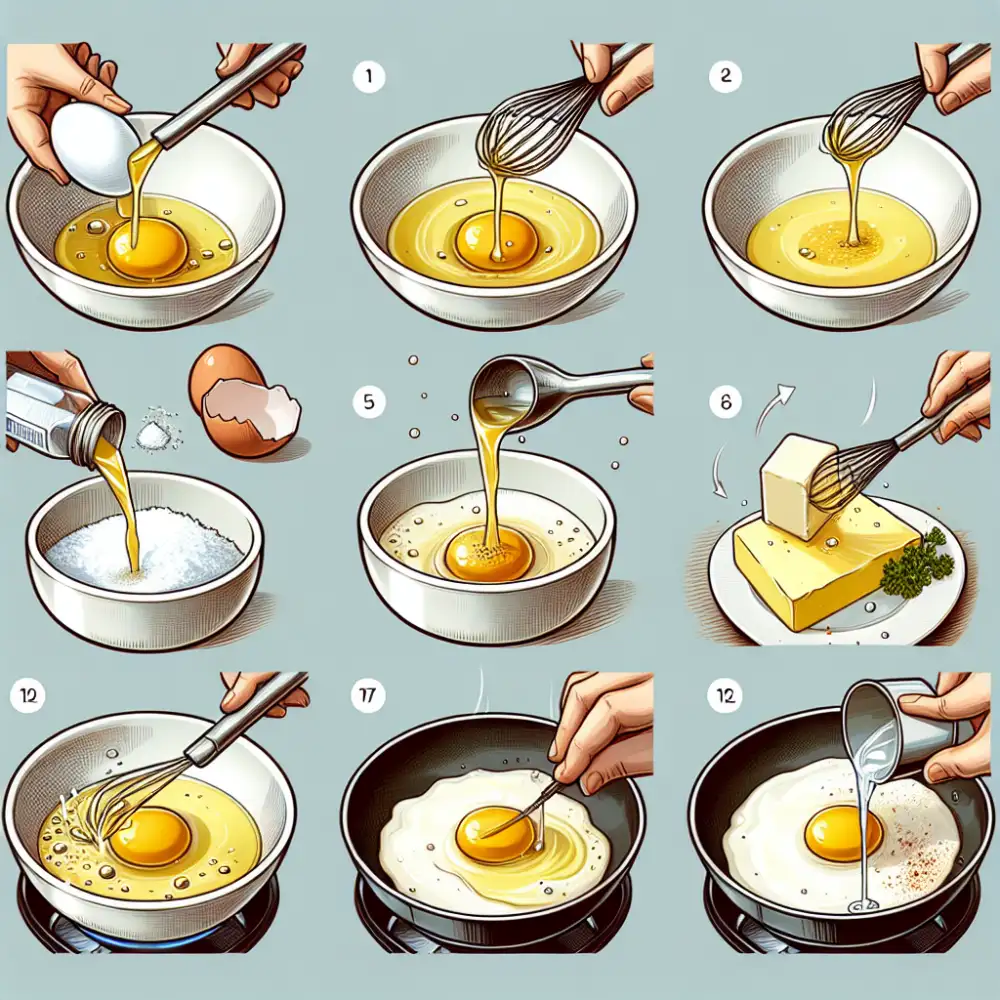 1

2

5

6

12

17

12