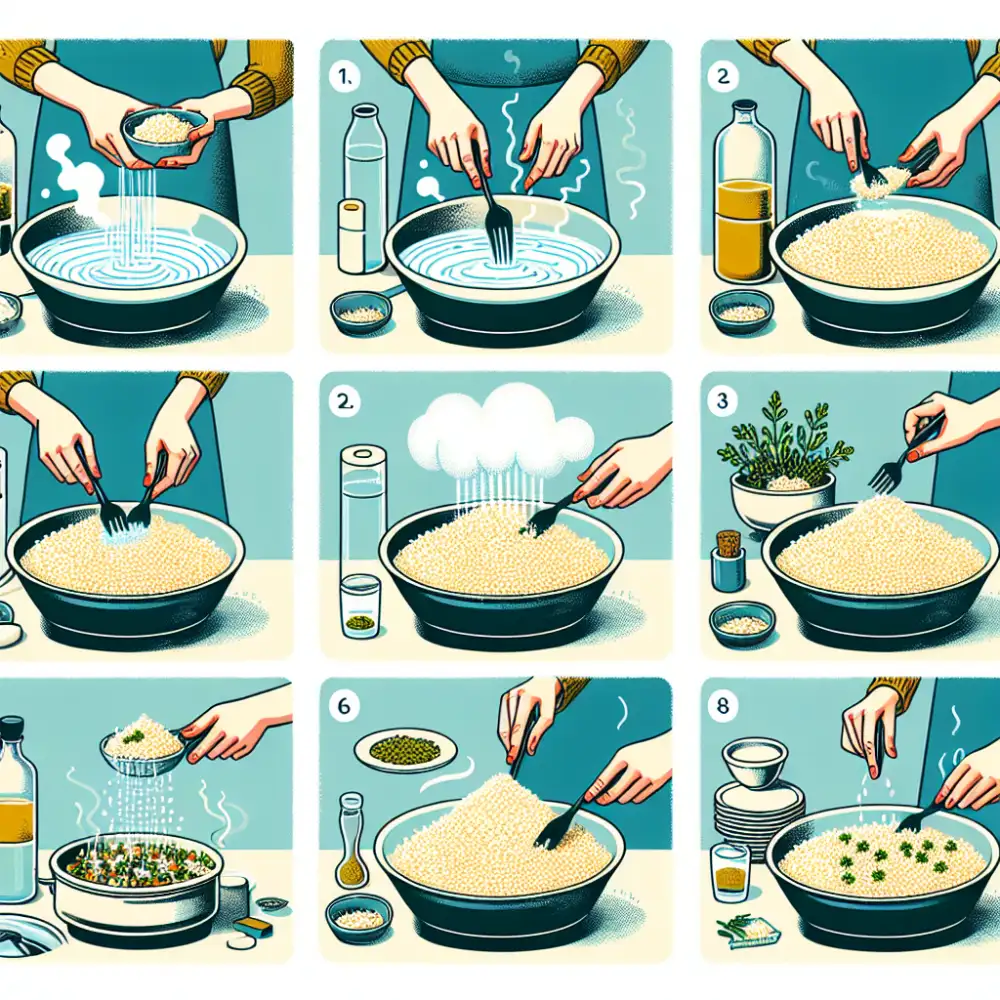 1.

2

2.

3

6

8